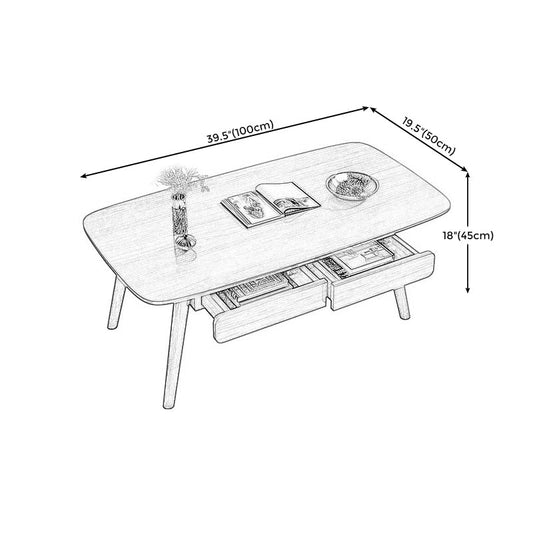 39.5"(100cm)
19.5"(50cm)
18"(45cm)