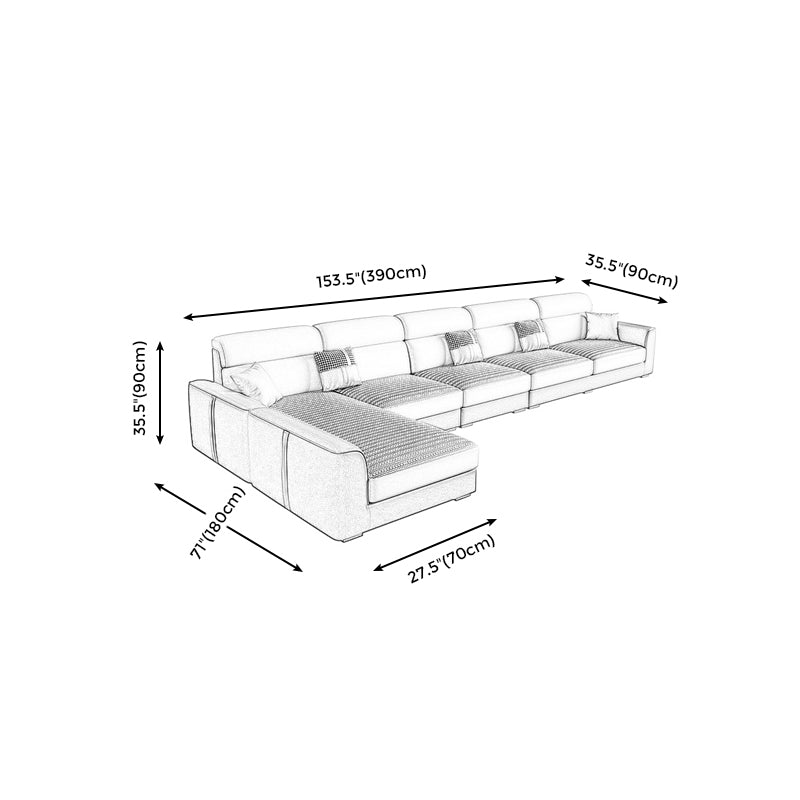 153.5"(390cm)

35.5"(90cm)

35.5"(90cm)

71"(180cm)

27.5"(70cm)