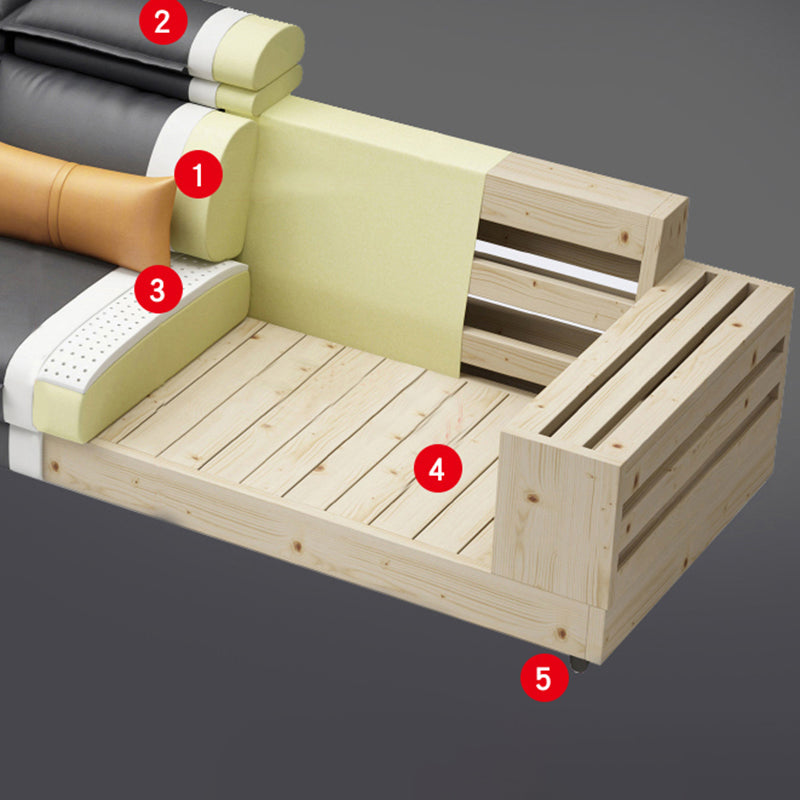 2
1
3
4
5