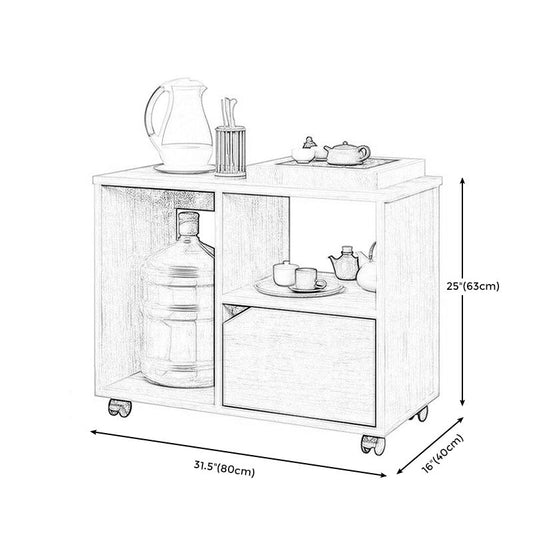 25"(63cm)

31.5"(80cm)

16"(40cm)