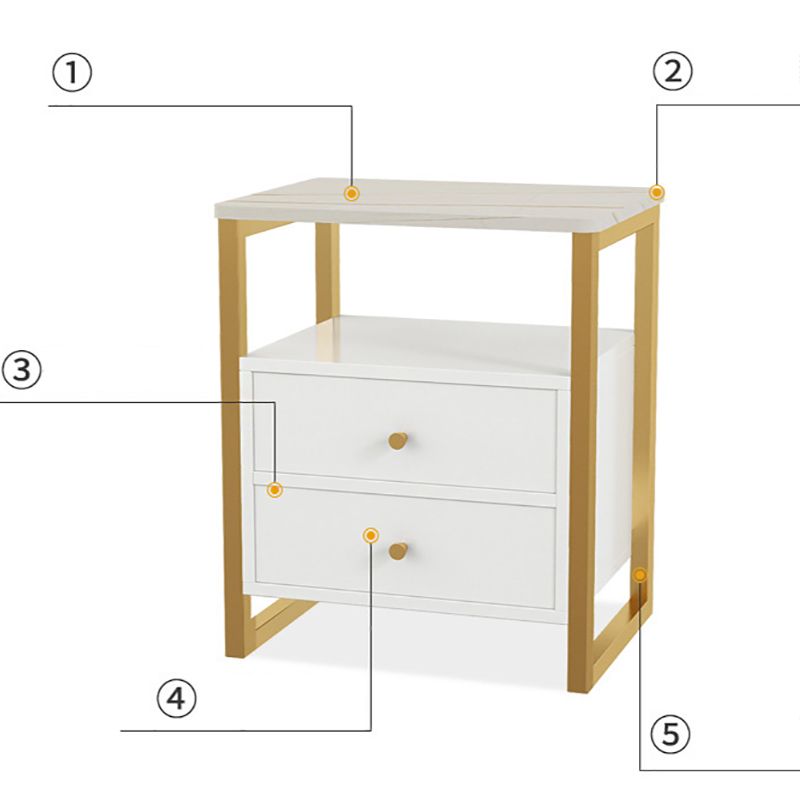 ①
②
③
④
⑤