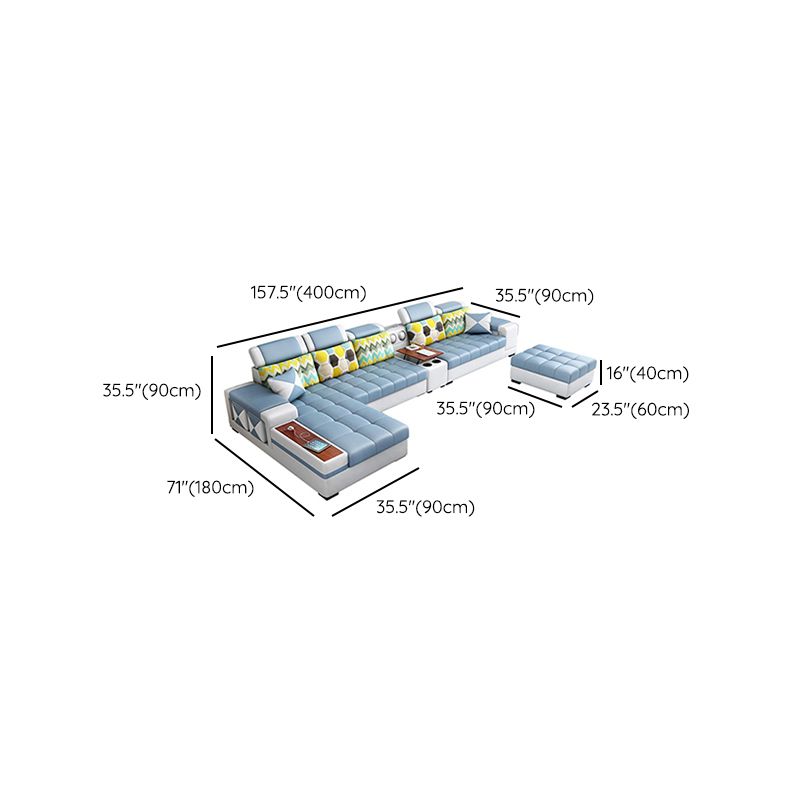 157.5"(400cm)

35.5"(90cm)

35.5"(90cm)

16"(40cm)

35.5"(90cm)

23.5"(60cm)

71"(180cm)

35.5"(90cm)