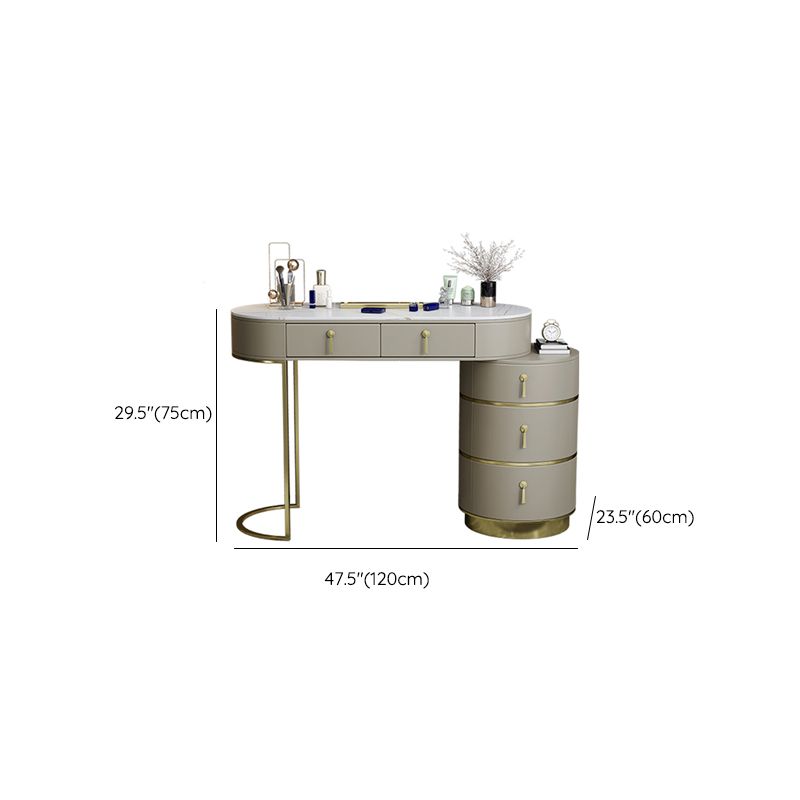 29.5"(75cm)

23.5"(60cm)

47.5"(120cm)