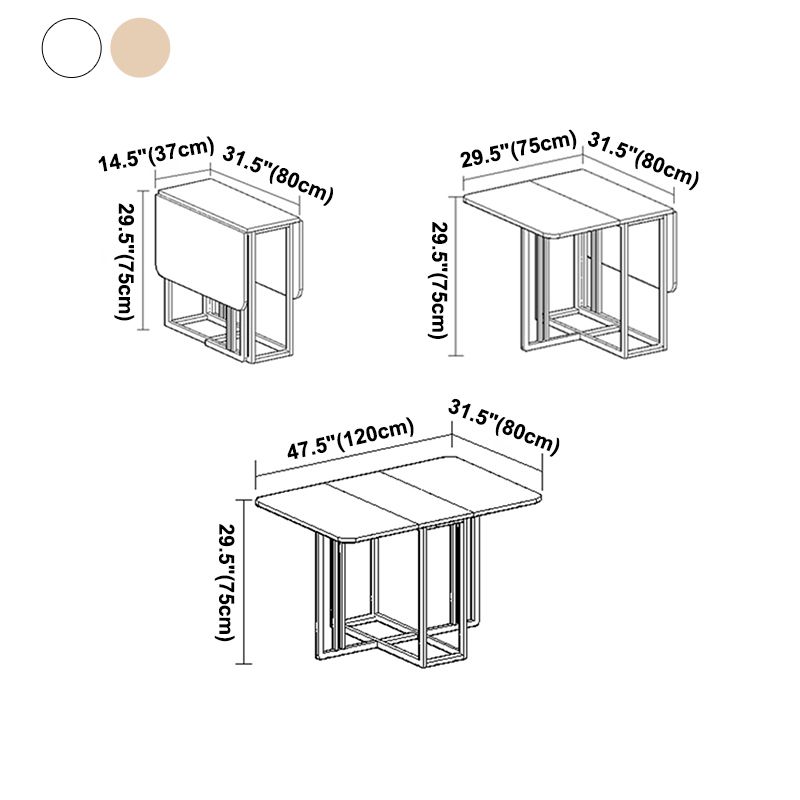 14.5"(37cm)
31.5"(80cm)
29.5"(75cm)

29.5"(75cm)
31.5"(80cm)
29.5"(75cm)

47.5"(120cm)
31.5"(80cm)
29.5"(75cm)