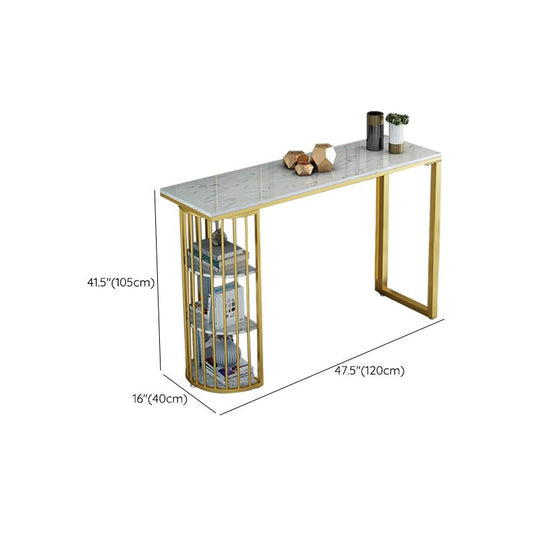 41.5"(105cm)

47.5"(120cm)

16"(40cm)