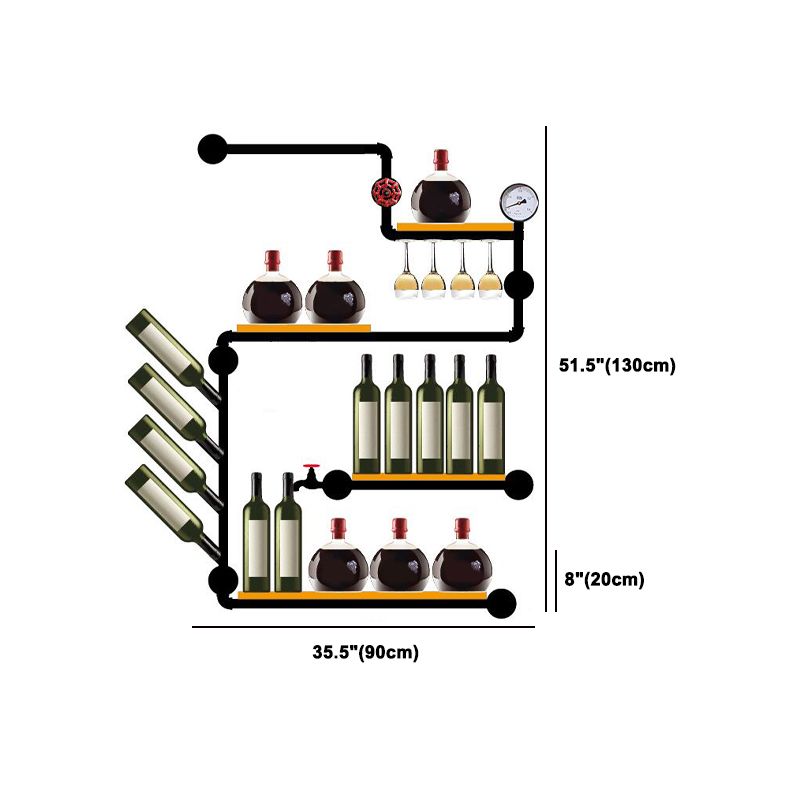 51.5"(130cm)

8"(20cm)

35.5"(90cm)