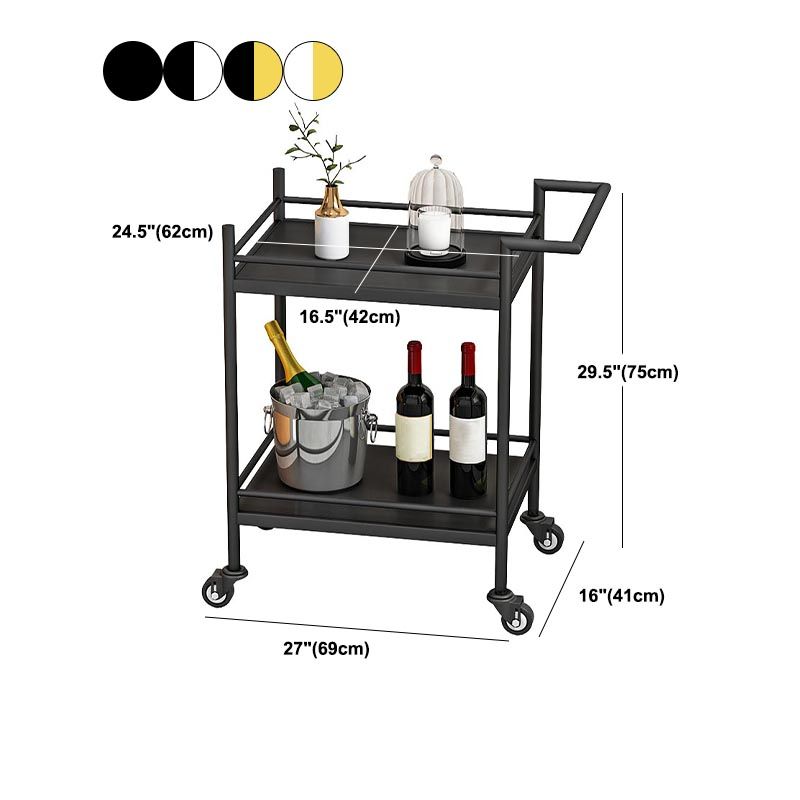 24.5"(62cm)

16.5"(42cm)

29.5"(75cm)

16"(41cm)

27"(69cm)