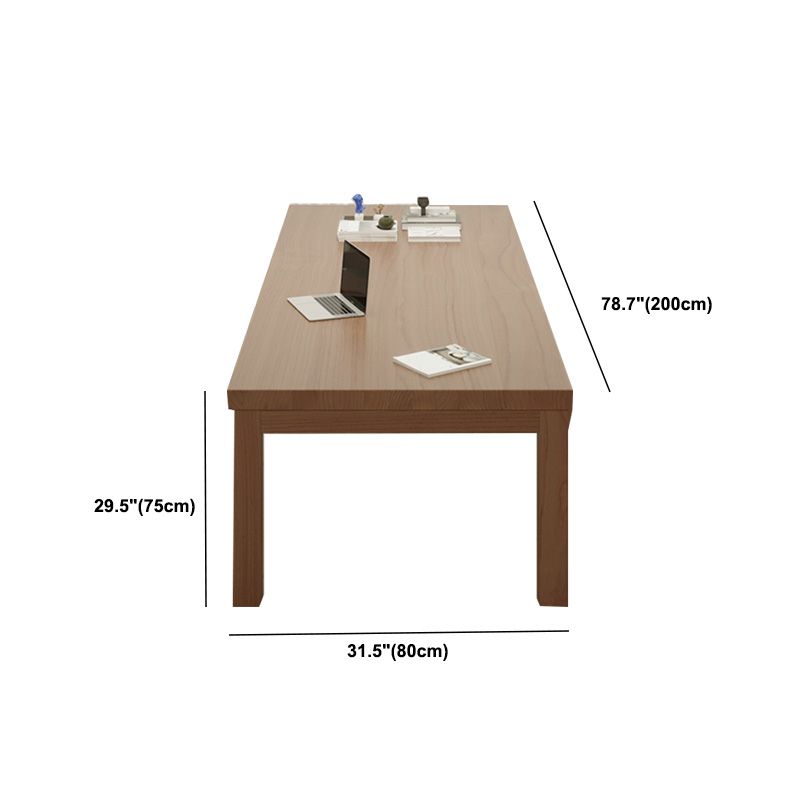 78.7"(200cm)

29.5"(75cm)

31.5"(80cm)