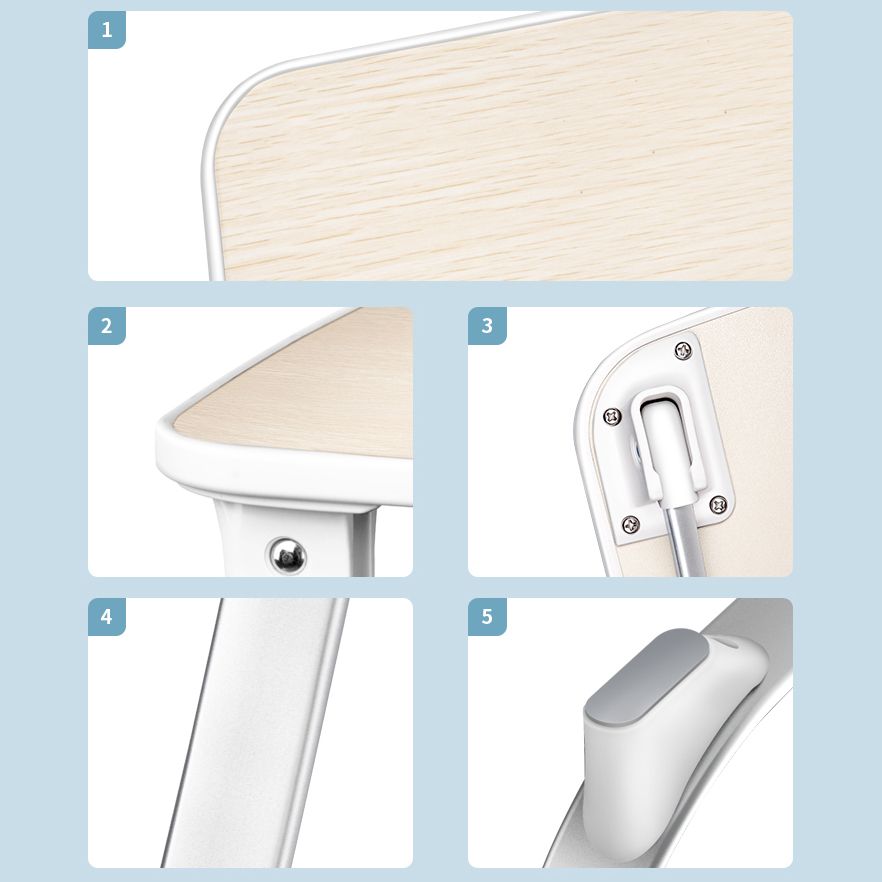 1

2

3

4

5