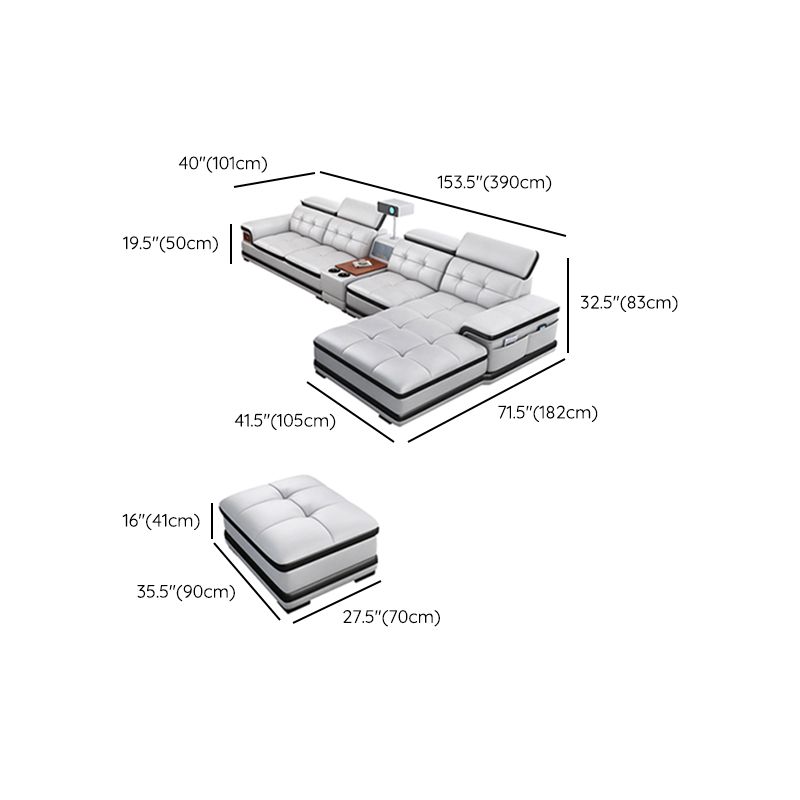 40"(101cm)

153.5"(390cm)

19.5"(50cm)

32.5"(83cm)

41.5"(105cm)

71.5"(182cm)

16"(41cm)

35.5"(90cm)

27.5"(70cm)