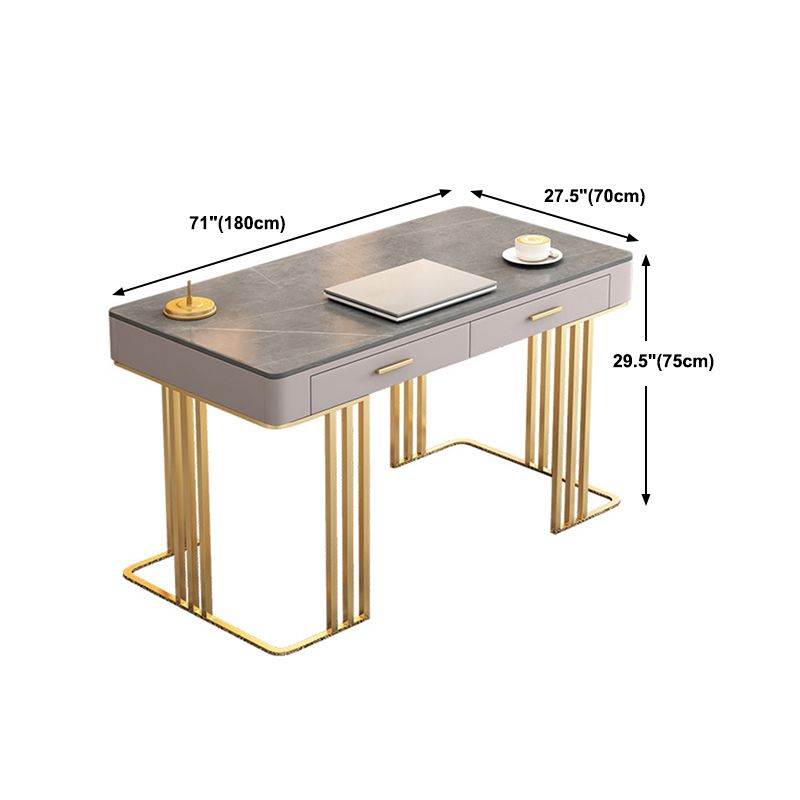 71"(180cm)

27.5"(70cm)

29.5"(75cm)