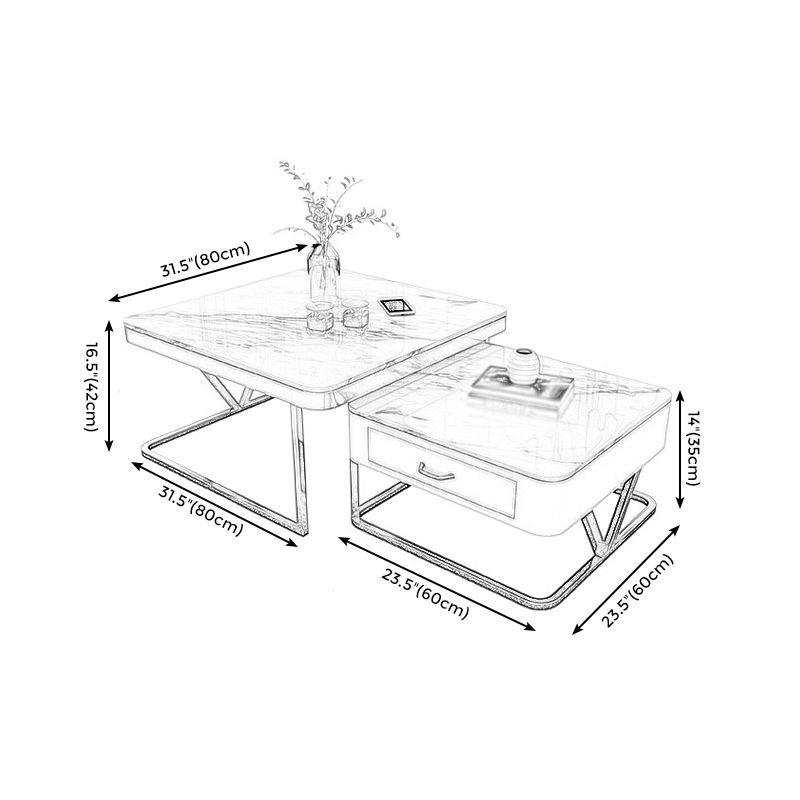 31.5"(80cm)

16.5"(42cm)

31.5"(80cm)

14"(35cm)

23.5"(60cm)

23.5"(60cm)