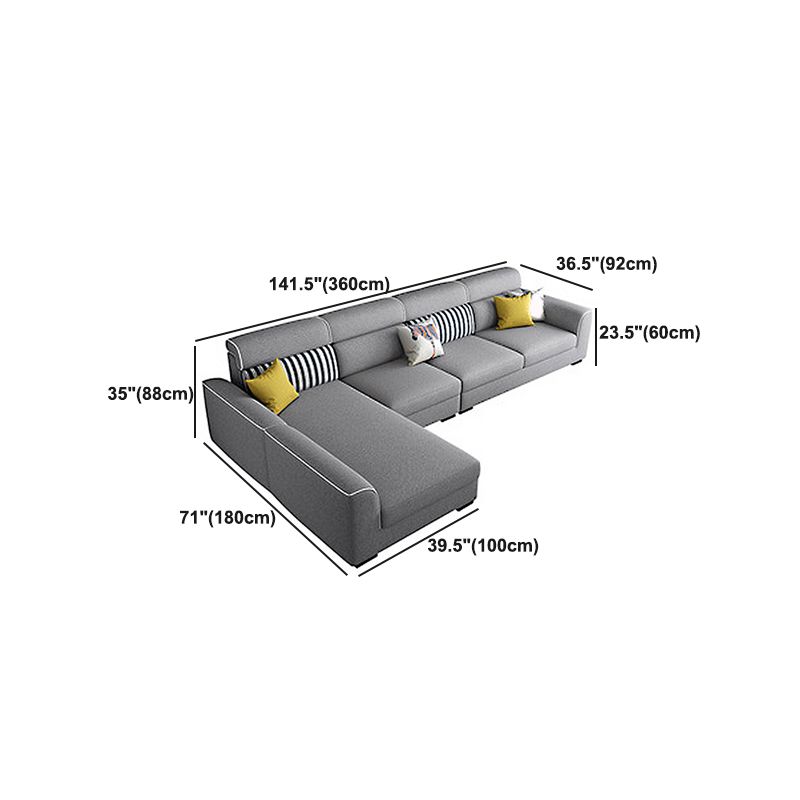 141.5"(360cm)

36.5"(92cm)

23.5"(60cm)

35"(88cm)

71"(180cm)

39.5"(100cm)