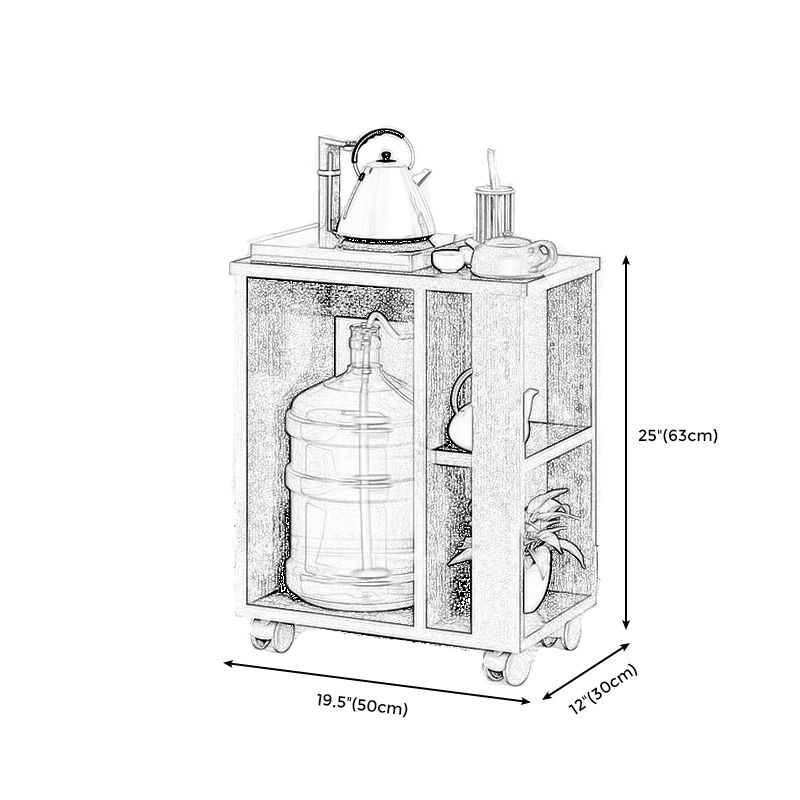 25"(63cm)

19.5"(50cm)

12"(30cm)