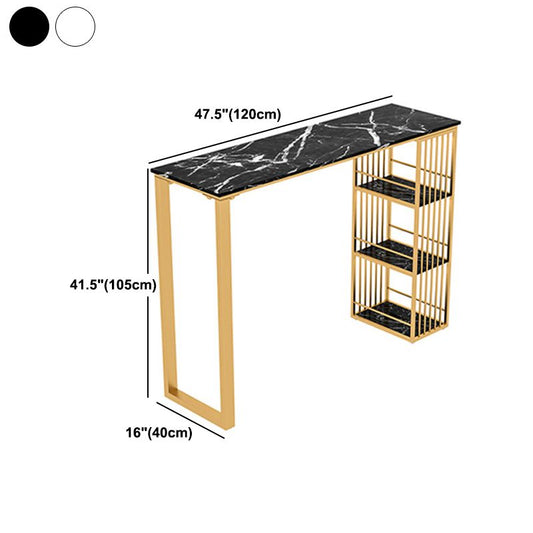 47.5"(120cm)

41.5"(105cm)

16"(40cm)