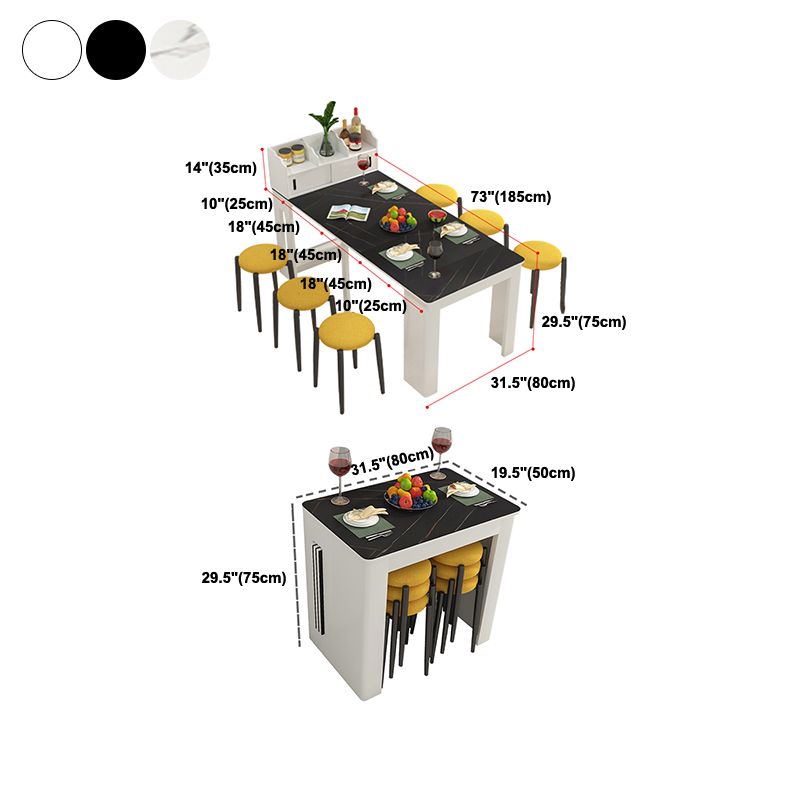 14"(35cm)
10"(25cm)
18"(45cm)
18"(45cm)
18"(45cm)
10"(25cm)
73"(185cm)
29.5"(75cm)
31.5"(80cm)

31.5"(80cm)
19.5"(50cm)
29.5"(75cm)