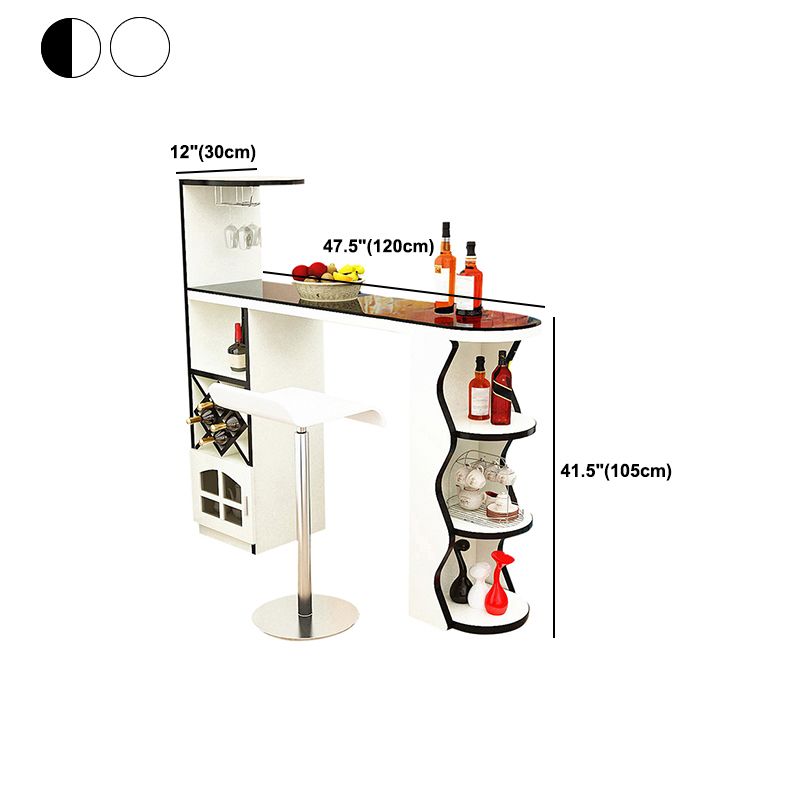 12"(30cm)

47.5"(120cm)

41.5"(105cm)