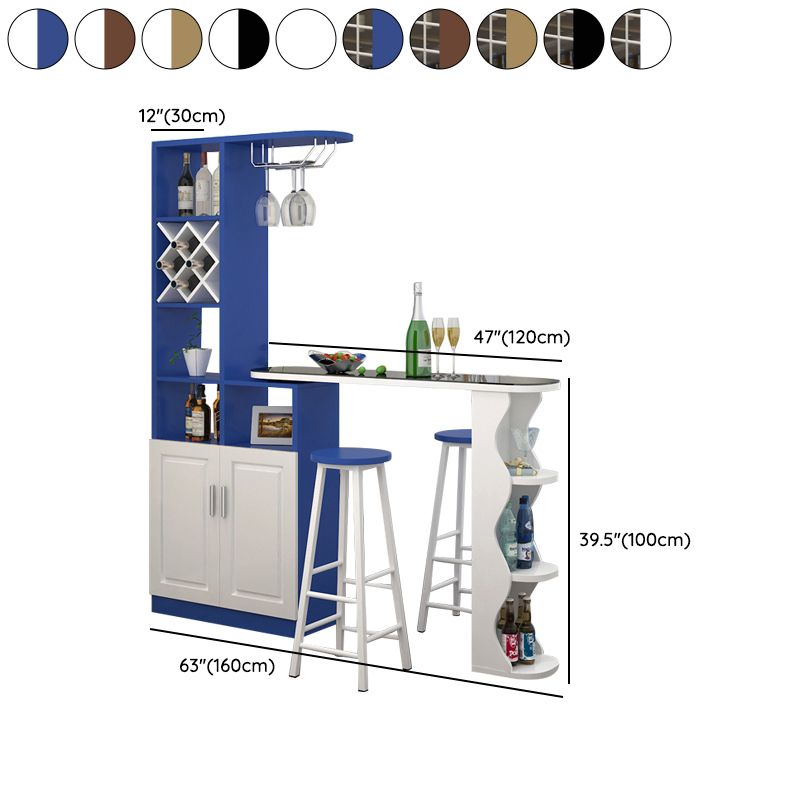 12"(30cm)

47"(120cm)

39.5"(100cm)

63"(160cm)