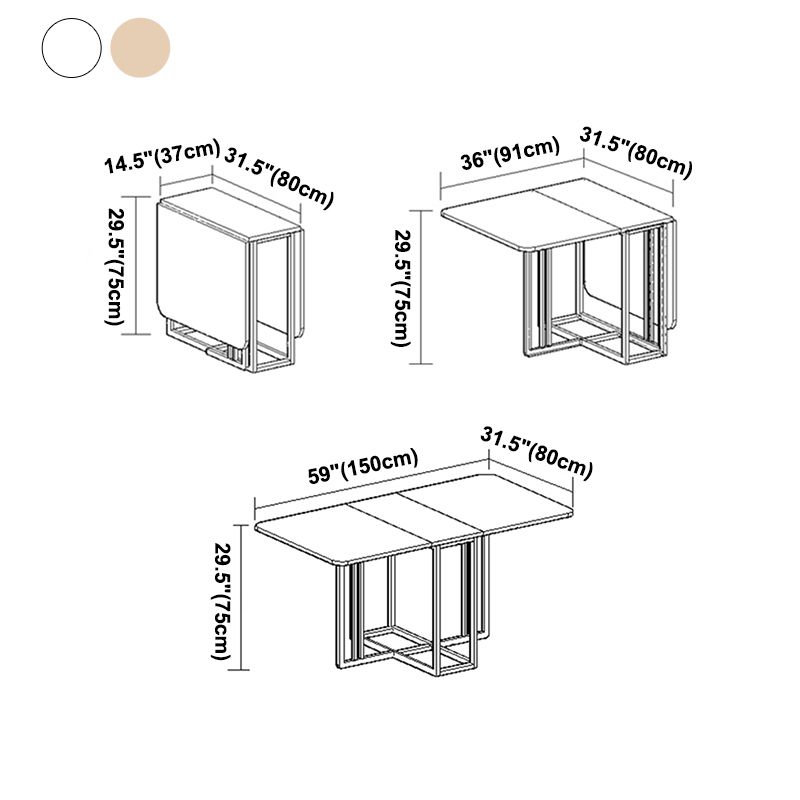 14.5"(37cm) 31.5"(80cm)
29.5"(75cm)

36"(91cm) 31.5"(80cm)
29.5"(75cm)

59"(150cm) 31.5"(80cm)
29.5"(75cm)