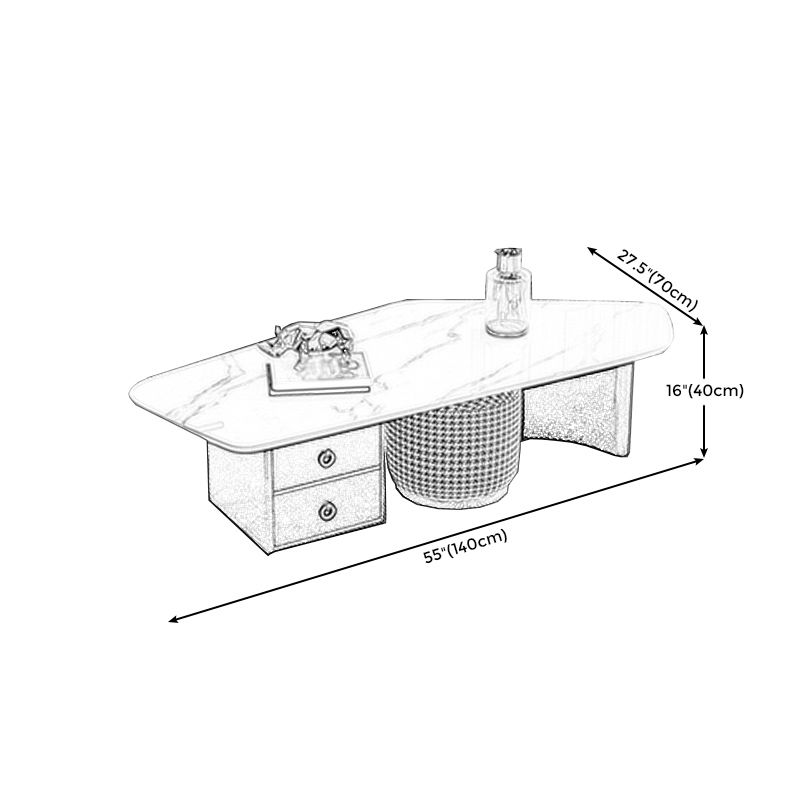 27.5"(70cm)

16"(40cm)

55"(140cm)