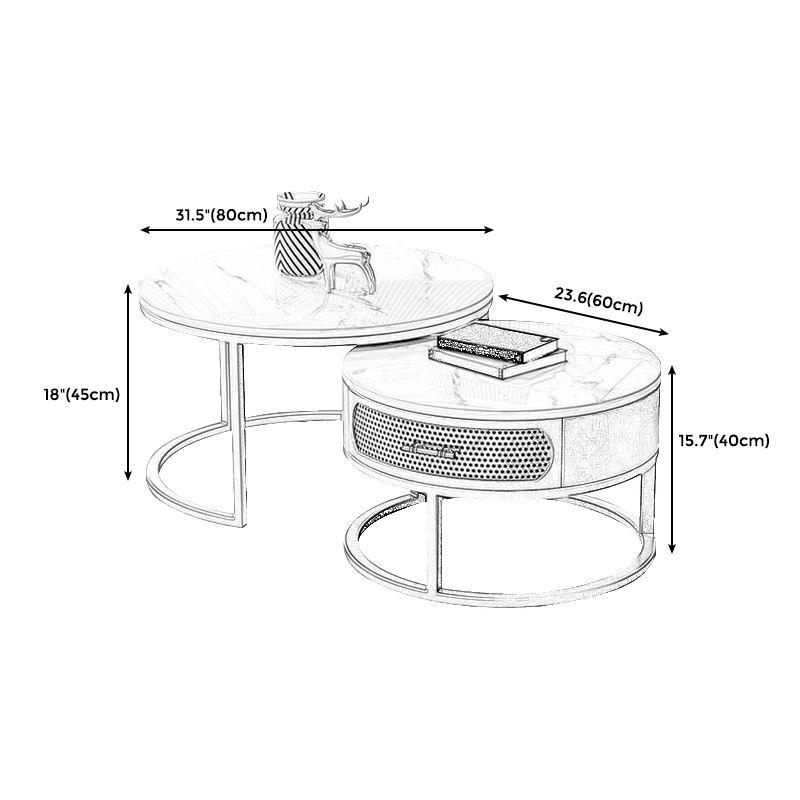 31.5"(80cm)

23.6(60cm)

18"(45cm)

15.7"(40cm)