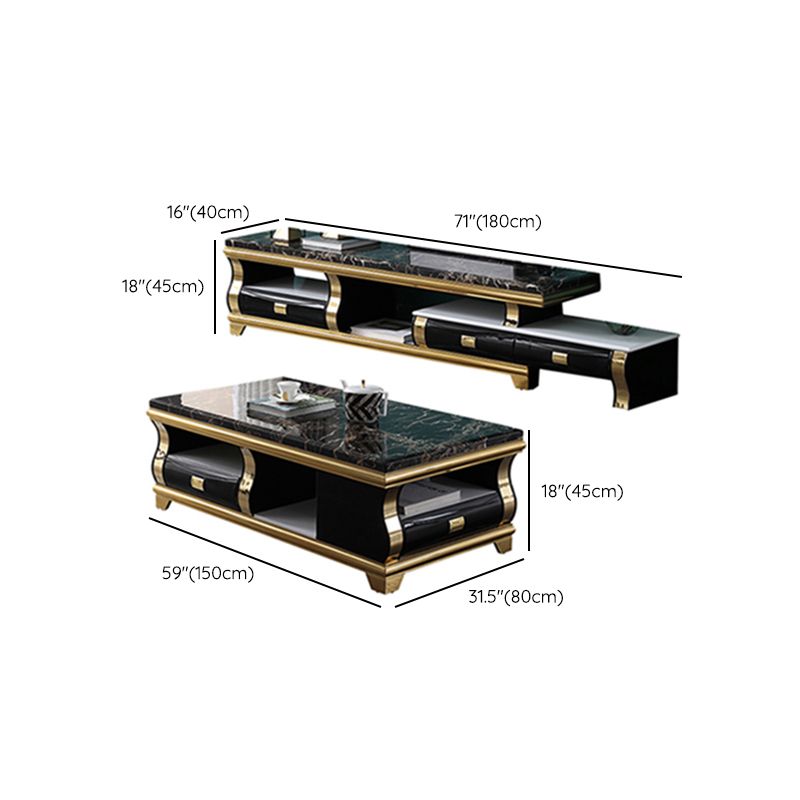 16"(40cm)
71"(180cm)
18"(45cm)
18"(45cm)
59"(150cm)
31.5"(80cm)