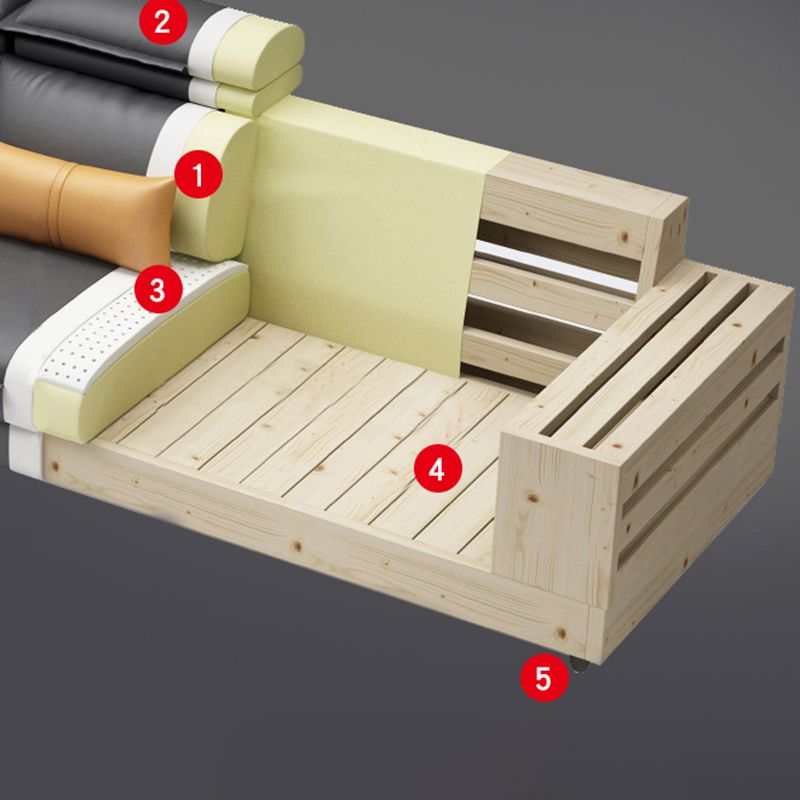 2
1
3
4
5