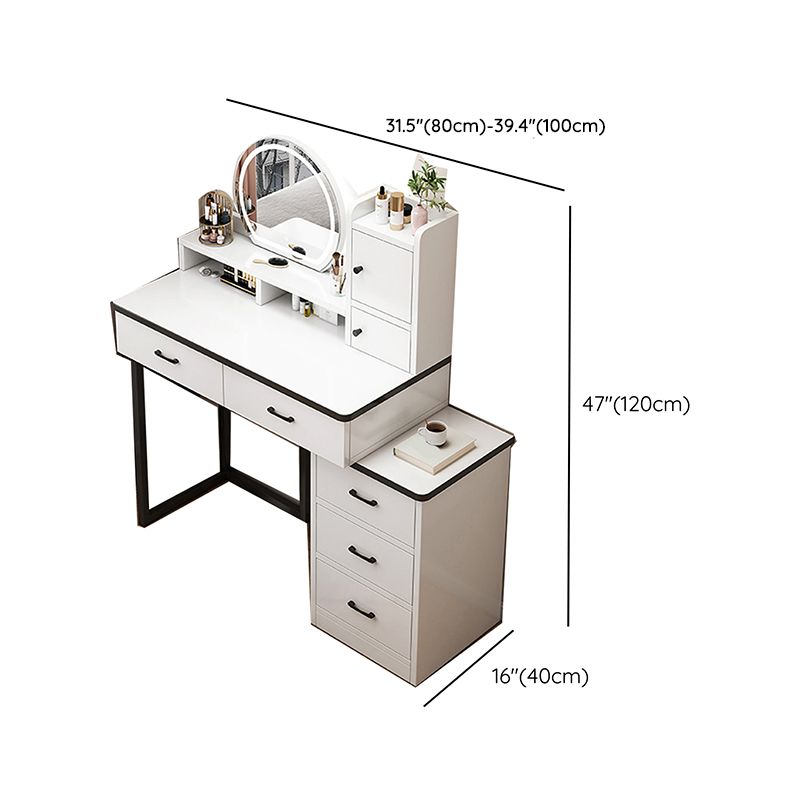 31.5"(80cm)-39.4"(100cm)

47"(120cm)

16"(40cm)