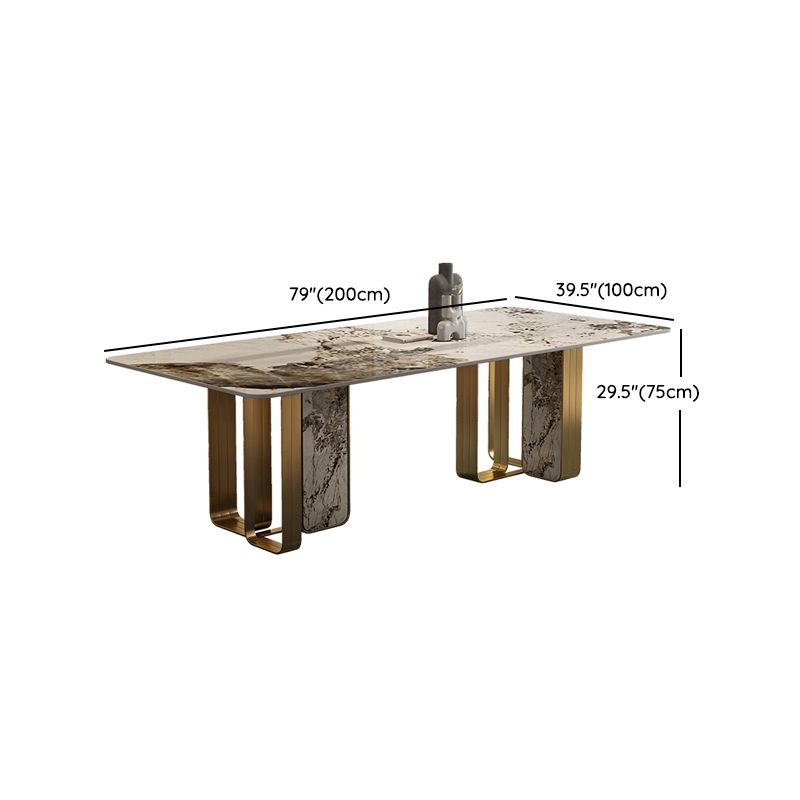 79"(200cm)
39.5"(100cm)
29.5"(75cm)