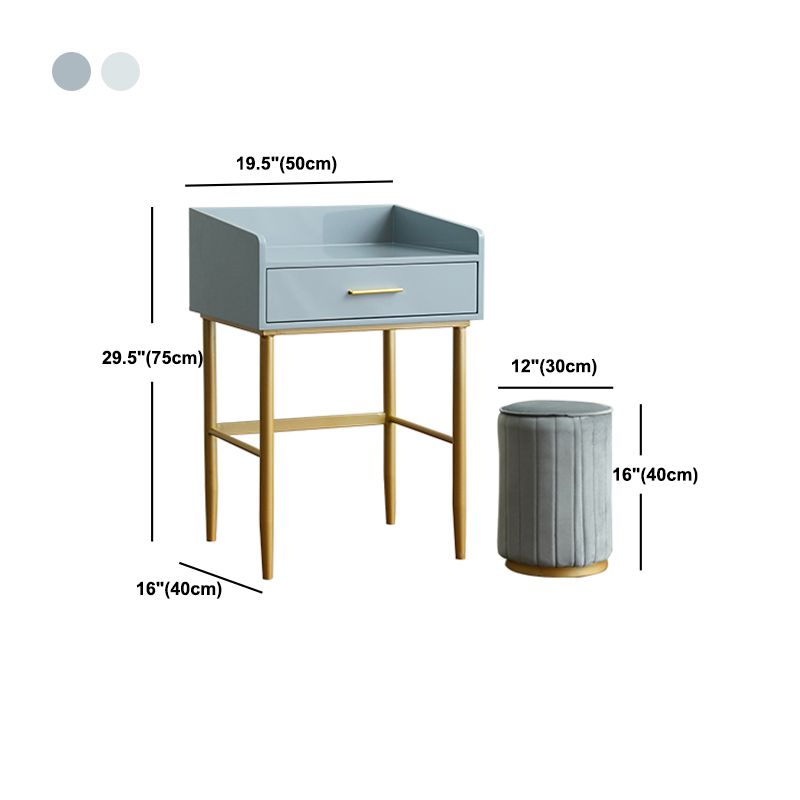 19.5"(50cm)

29.5"(75cm)

16"(40cm)

12"(30cm)

16"(40cm)