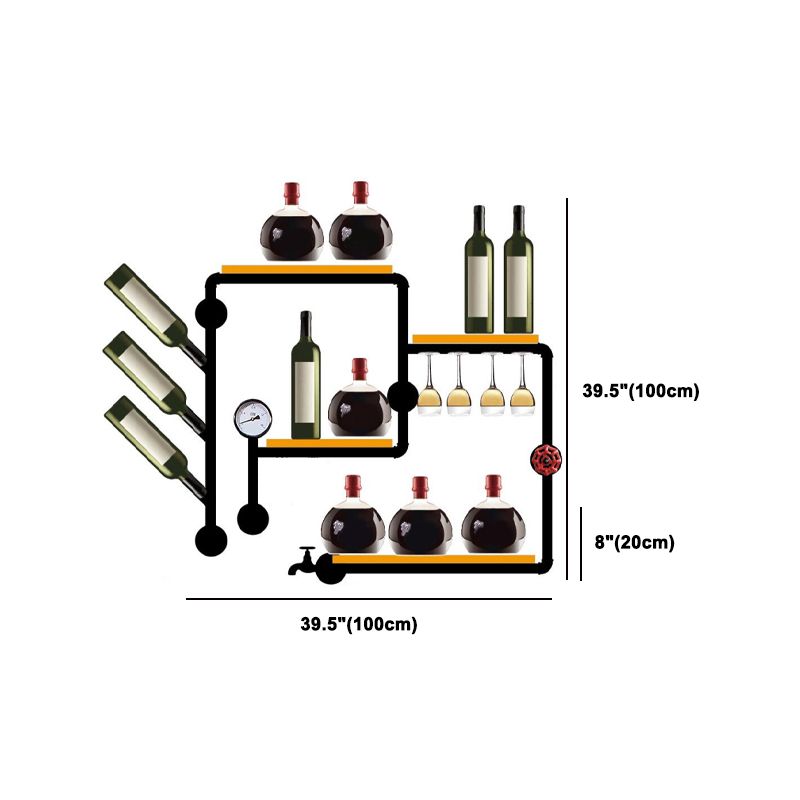 39.5"(100cm)

8"(20cm)

39.5"(100cm)