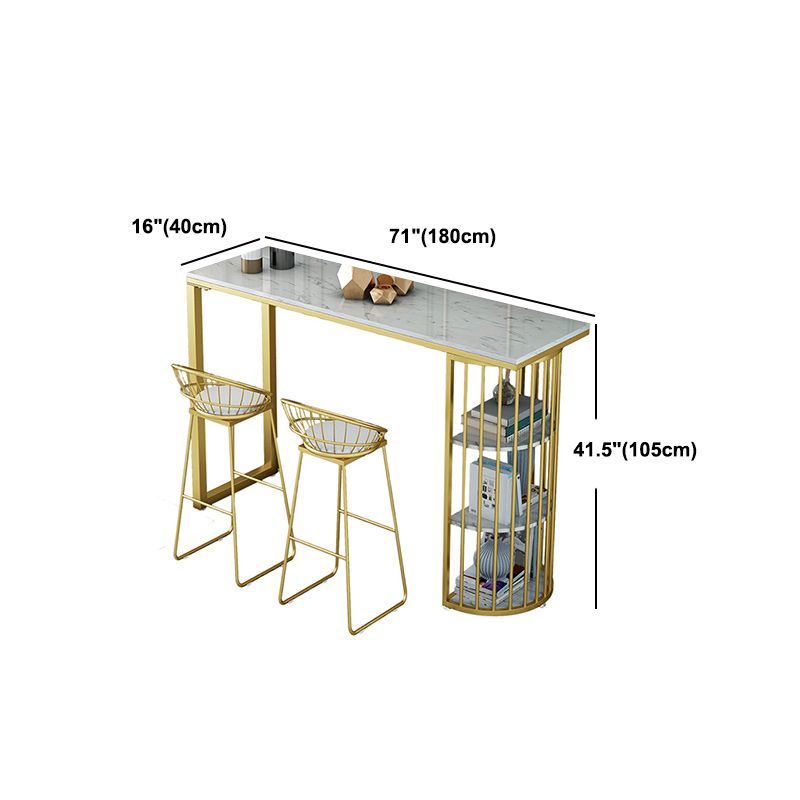 16"(40cm)

71"(180cm)

41.5"(105cm)